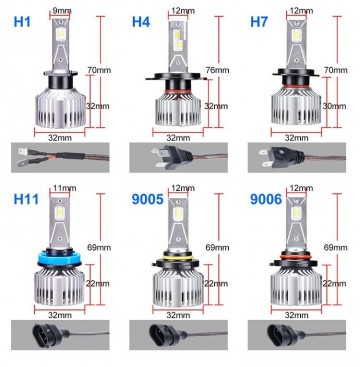 H1
9mm
70mm
32mm
32mm

H4
12mm
76mm
32mm
32mm

H7
12mm
70mm
30mm
32mm

H11
11mm
69mm
22mm
32mm

9005
12mm
69mm
22mm
32mm

9006
12mm
69mm
22mm
32mm