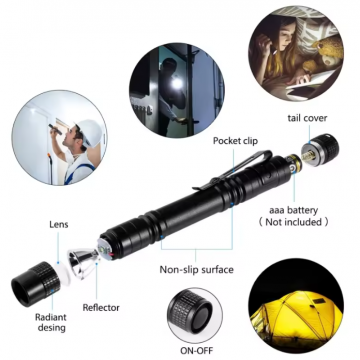 tail cover

Pocket clip

aaa battery
（Not included）

Lens

Non-slip surface

Reflector

Radiant desing

ON-OFF