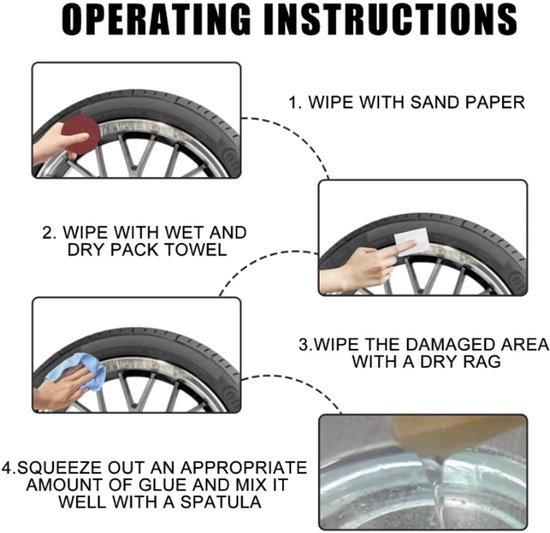 OPERATING INSTRUCTIONS

1. WIPE WITH SAND PAPER

2. WIPE WITH WET AND DRY PACK TOWEL

3.WIPE THE DAMAGED AREA WITH A DRY RAG

4.SQUEEZE OUT AN APPROPRIATE AMOUNT OF GLUE AND MIX IT WELL WITH A SPATULA