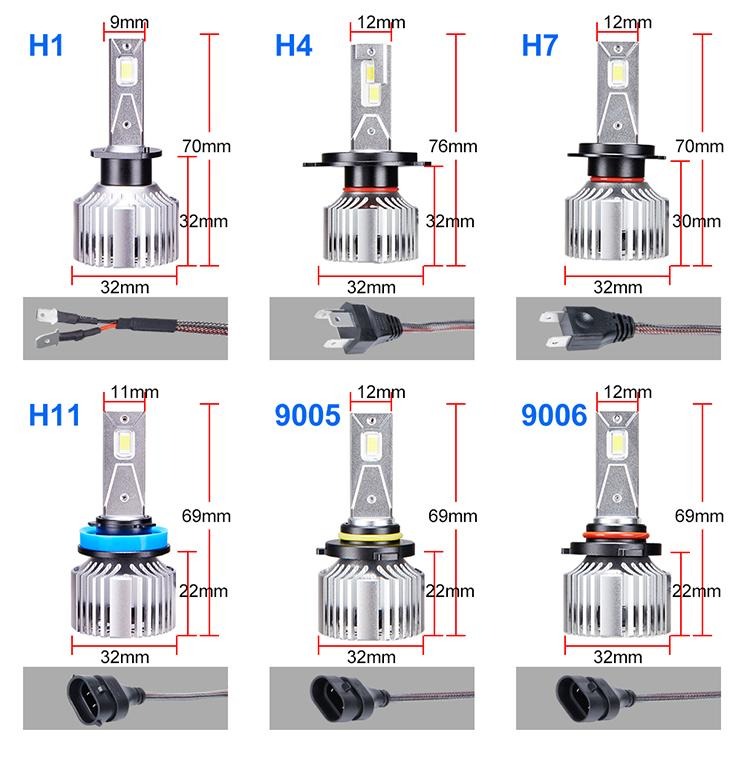 H1
9mm
70mm
32mm
32mm

H4
12mm
76mm
32mm
32mm

H7
12mm
70mm
30mm
32mm

H11
11mm
69mm
22mm
32mm

9005
12mm
69mm
22mm
32mm

9006
12mm
69mm
22mm
32mm