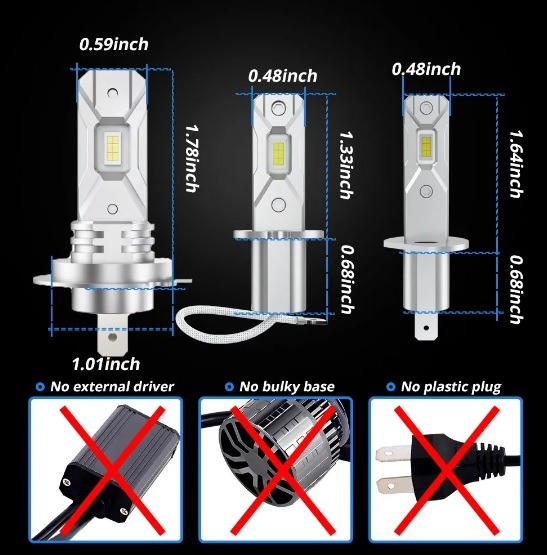 0.59inch
1.78inch
1.01inch
0.48inch
1.33inch
0.68inch
0.48inch
1.64inch
0.68inch

No external driver
No bulky base
No plastic plug