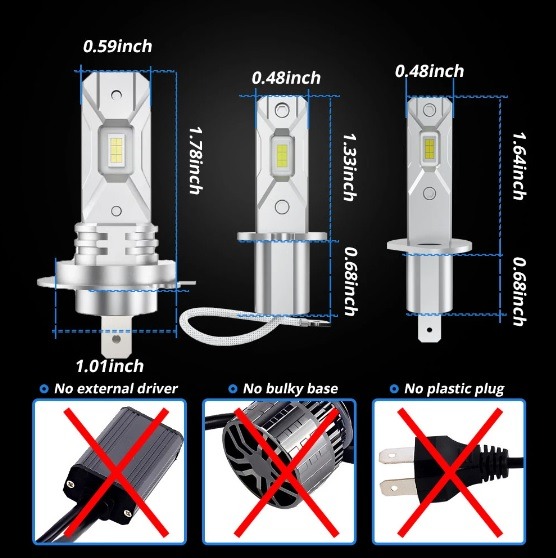 0.59inch

1.78inch

1.01inch

0.48inch

1.33inch

0.68inch

0.48inch

1.64inch

0.68inch

No external driver

No bulky base

No plastic plug